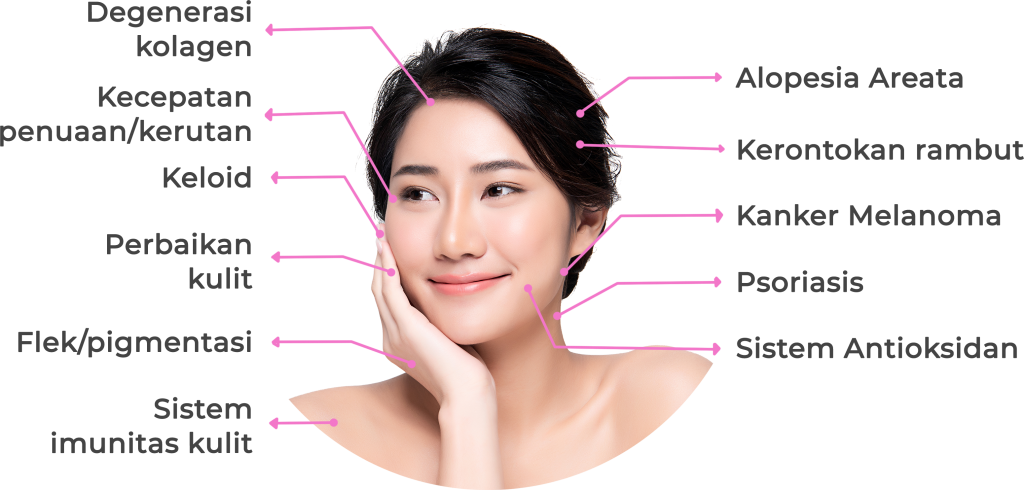 Degenerasi kolagen

Kecepatan penuaan/kerutan

Keloid

Perbaikan kulit

Flek/pigmentasi

Sistem imunitas kulit

Alopesia Areata

Kerontokan rambut

Kanker Melanoma

Psoriasis

Sistem Antioksidan